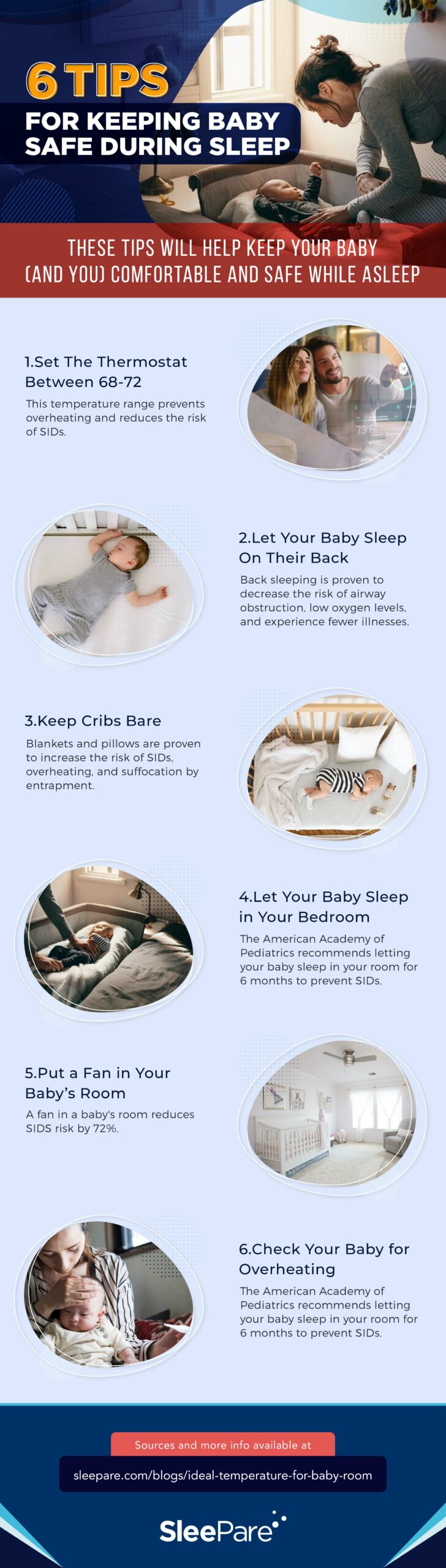 6 TIPS
FOR KEEPING BABY SAFE DURING SLEEP

THESE TIPS WILL HELP KEEP YOUR BABY (AND YOU) COMFORTABLE AND SAFE WHILE ASLEEP

1.Set The Thermostat Between 68-72

This temperature range prevents overheating and reduces the risk of SIDs.

73 F

2.Let Your Baby Sleep On Their Back

Back sleeping is proven to decrease the risk of airway obstruction, low oxygen levels, and experience fewer illnesses.

3.Keep Cribs Bare

Blankets and pillows are proven to increase the risk of SIDs, overheating, and suffocation by entrapment.

4.Let Your Baby Sleep in Your Bedroom

The American Academy of Pediatrics recommends letting your baby sleep in your room for 6 months to prevent SIDs.

5.Put a Fan in Your Baby's Room

A fan in a baby's room reduces SIDS risk by 72%.

6.Check Your Baby for Overheating

The American Academy of Pediatrics recommends letting your baby sleep in your room for 6 months to prevent SIDs.

Sources and more info available at

sleepare.com/blogs/ideal-temperature-for-baby-room

SleePare